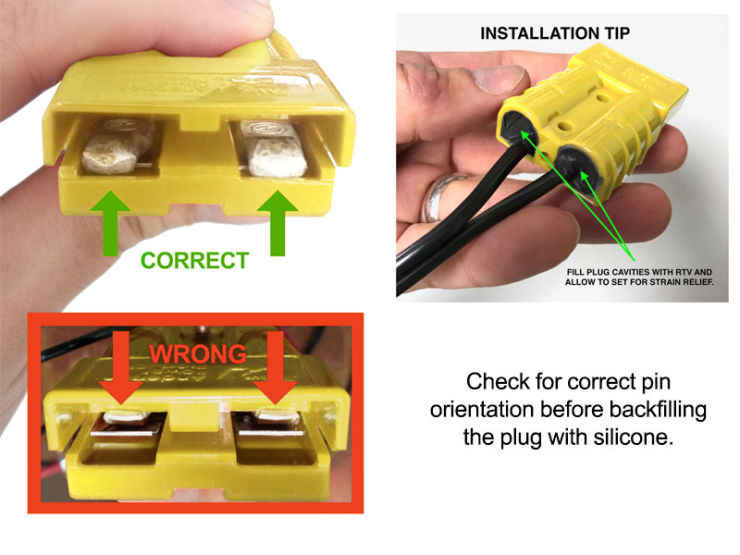 CORRECT

INSTALLATION TIP

FILL PLUG CAVITIES WITH RTV AND ALLOW TO SET FOR STRAIN RELIEF.

WRONG

Check for correct pin orientation before backfilling the plug with silicone.